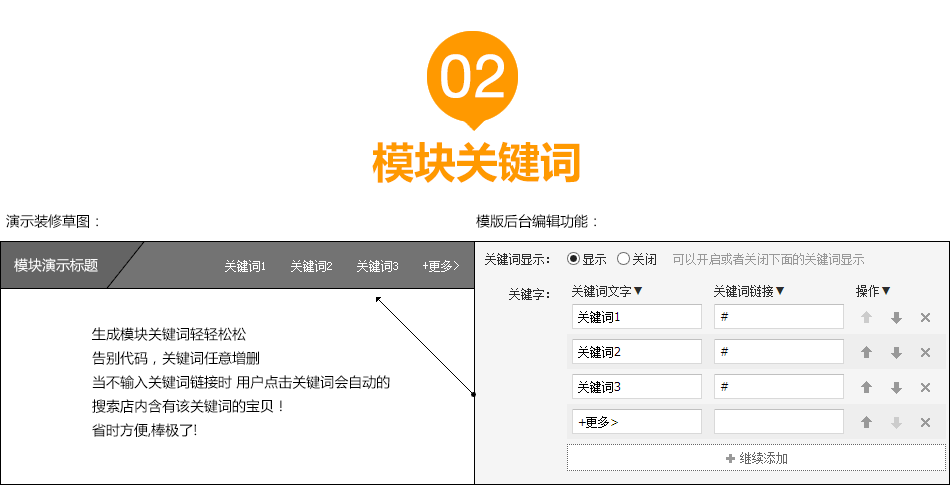 02

模块关键词

演示装修草图：

模块演示标题

关键词1 关键词2 关键词3 +更多>

生成模块关键词轻轻松松
告别代码，关键词任意增删
当不输入关键词链接时 用户点击关键词会自动的
搜索店内含有该关键词的宝贝！
省时方便,棒极了!

模版后台编辑功能：

关键词显示： 显示 关闭 可以开启或者关闭下面的关键词显示

关键字：

| 关键词文字▼ | 关键词链接▼ | 操作▼ |
|---|---|---|
| 关键词1 | # | |
| 关键词2 | # | |
| 关键词3 | # | |
| +更多> | | |

继续添加